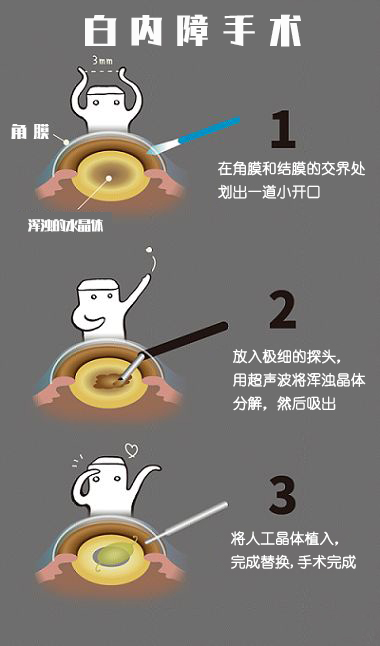 白内障手术

3mm

角膜

浑浊的水晶体

1

在角膜和结膜的交界处划出一道小开口

2

放入极细的探头，用超声波将浑浊晶体分解，然后吸出

3

将人工晶体植入，完成替换，手术完成