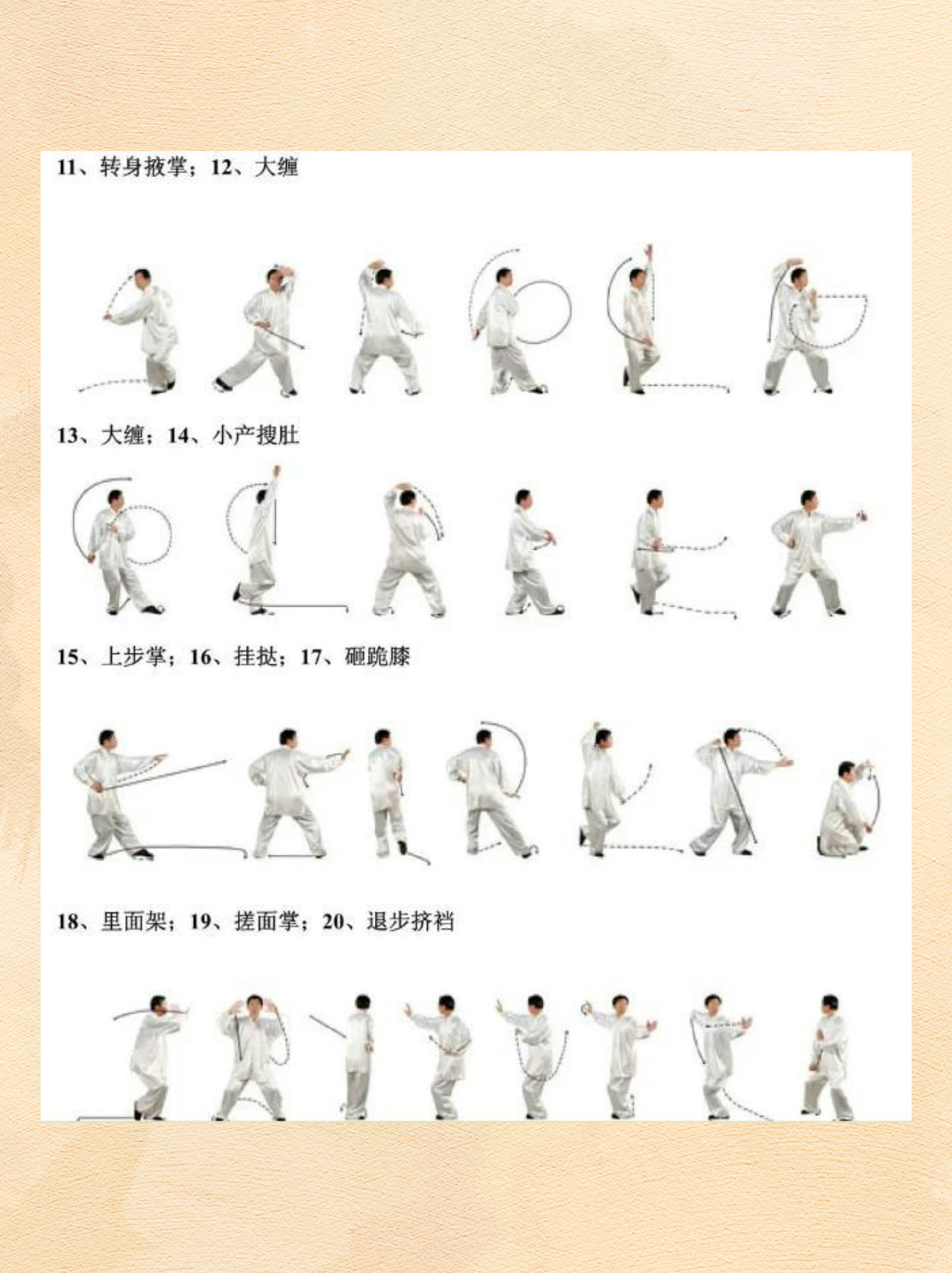 11、转身掖掌；12、大缠

13、大缠；14、小产搜肚

15、上步掌；16、挂挞；17、砸跪膝

18、里面架；19、搓面掌；20、退步挤裆