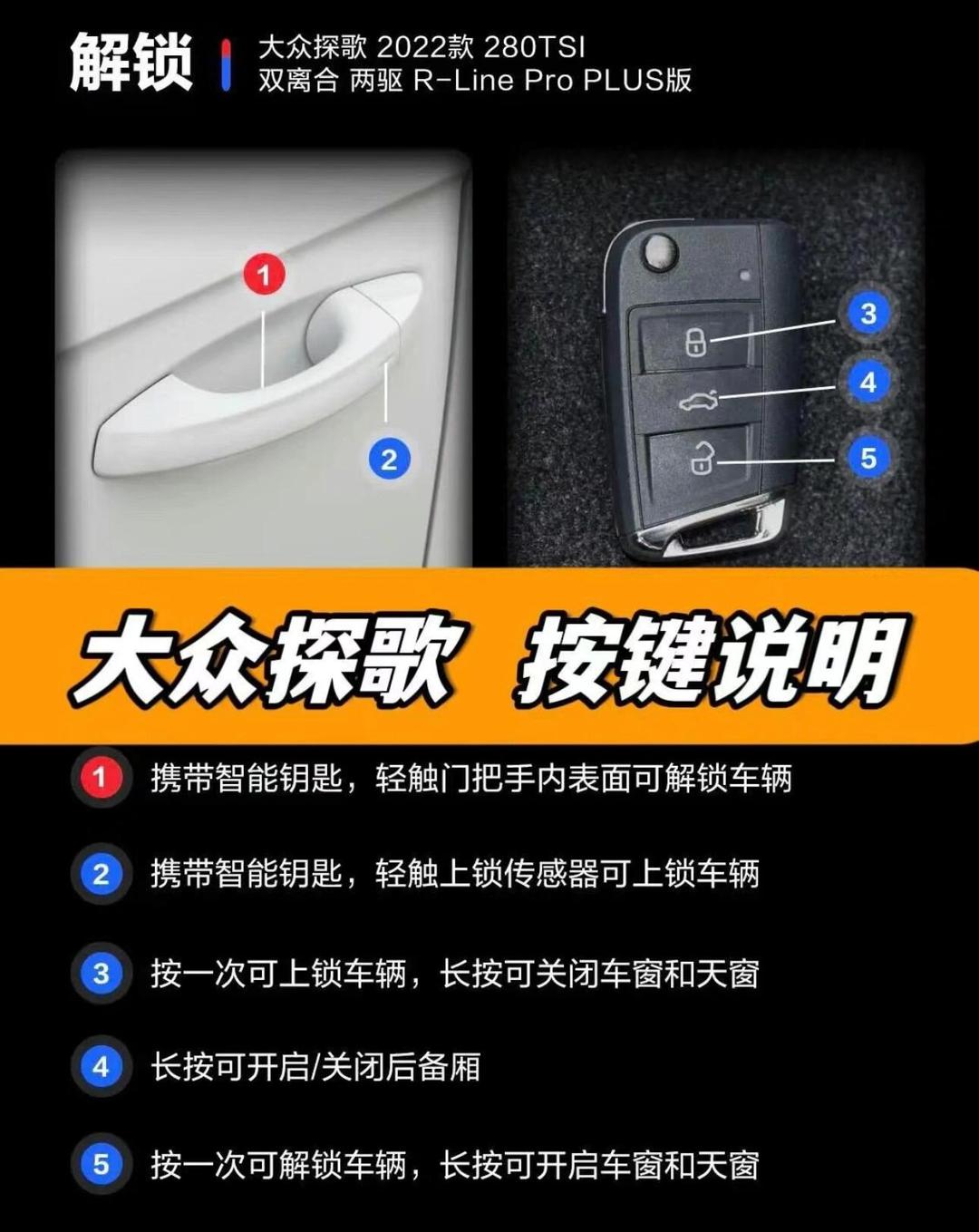 解锁

大众探歌 2022款 280TSI
双离合 两驱 R-Line Pro PLUS版

1

2

3

4

5

大众探歌 按键说明

1 携带智能钥匙，轻触门把手内表面可解锁车辆

2 携带智能钥匙，轻触上锁传感器可上锁车辆

3 按一次可上锁车辆，长按可关闭车窗和天窗

4 长按可开启/关闭后备厢

5 按一次可解锁车辆，长按可开启车窗和天窗